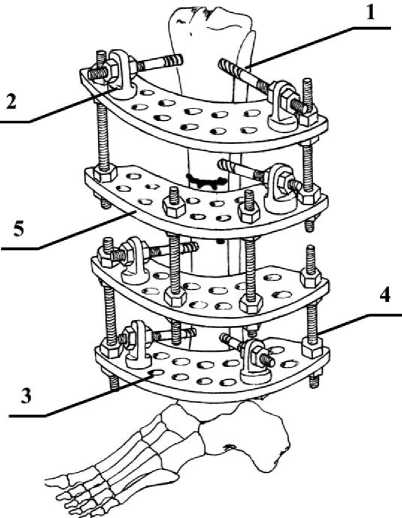 1
2
5
4
3