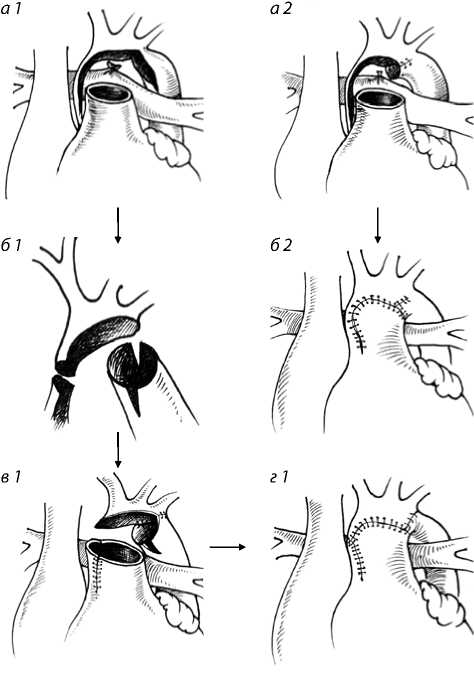 а 1

а 2

б 1

б 2

в 1

г 1