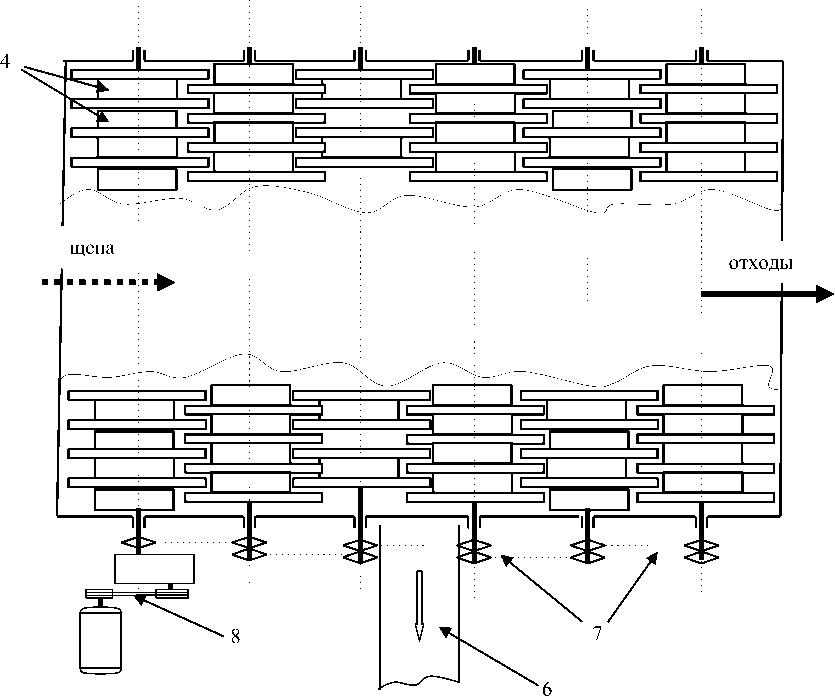 4

щепа

отходы

8

7

6