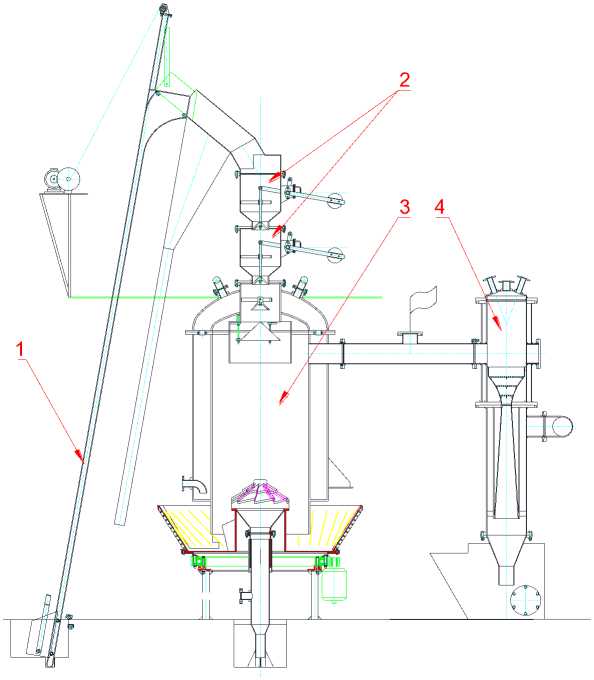 2
3
4
1