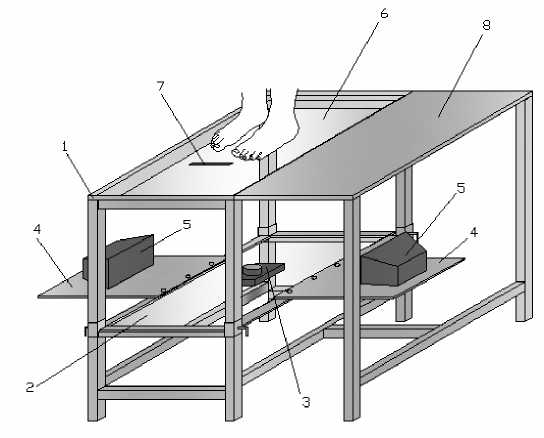 6
8
7
1
5
4
5
4
2
3