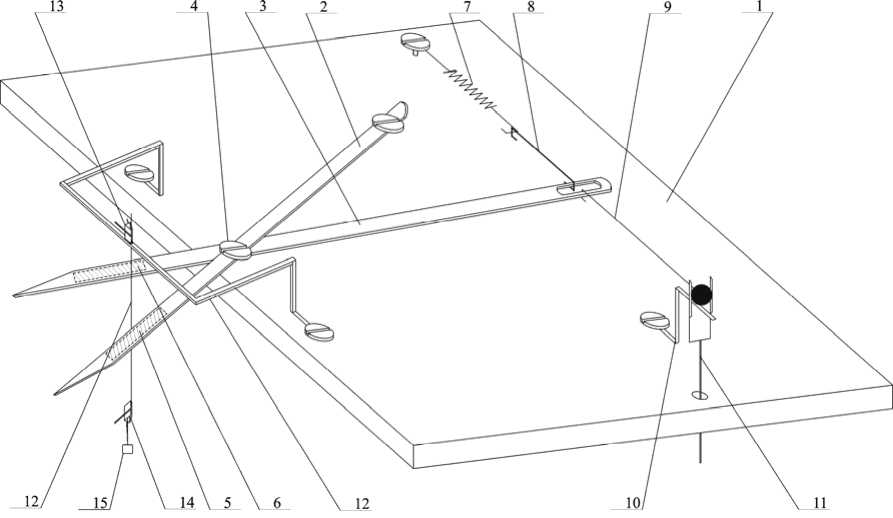 13
4
3
2
7
8
9
1
12
15
14
5
6
12
10
11