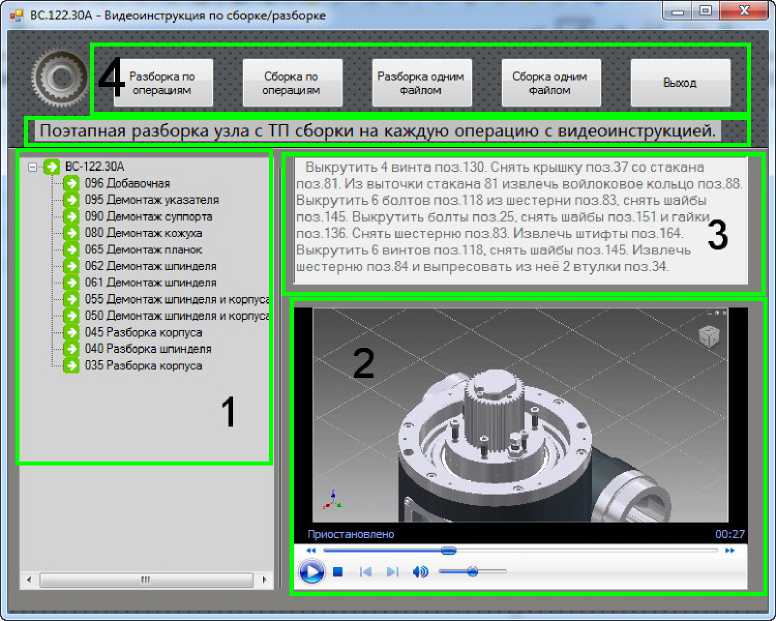 ВС.122.30А - Видеоинструкция по сборке/разборке

4

Разборка по операциям

Сборка по операциям

Разборка одним файлом

Сборка одним файлом

Выход

Поэтапная разборка узла с ТП сборки на каждую операцию с видеоинструкцией.

ВС-122.30А
096 Добавочная
095 Демонтаж указателя
090 Демонтаж суппорта
080 Демонтаж кожуха
065 Демонтаж планок
062 Демонтаж шпинделя
061 Демонтаж шпинделя
055 Демонтаж шпинделя и корпуса
050 Демонтаж шпинделя и корпуса
045 Разборка корпуса
040 Разборка шпинделя
035 Разборка корпуса

1

Выкрутить 4 винта поз.130. Снять крышку поз.37 со стакана поз.81. Из выточки стакана 81 извлечь войлоковое кольцо поз.88. Выкрутить 6 болтов поз.118 из шестерни поз.83, снять шайбы поз.145. Выкрутить болты поз.25, снять шайбы поз.151 и гайки поз.136. Снять шестерню поз.83. Извлечь штифты поз.164. Выкрутить 6 винтов поз.118, снять шайбы поз.145. Извлечь шестерню поз.84 и выпресовать из неё 2 втулки поз.34.

3

2

Приостановлено

00:27