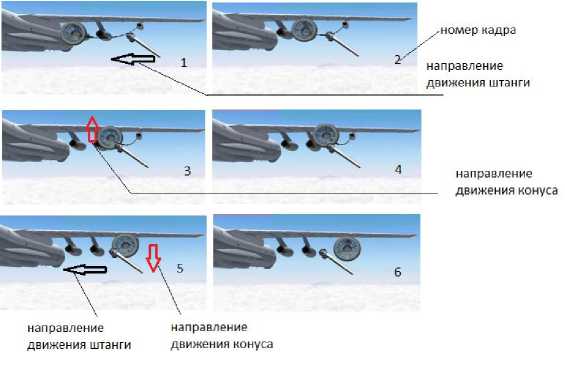 1

2

номер кадра

направление движения штанги

3

4

направление движения конуса

5

6

направление движения штанги

направление движения конуса