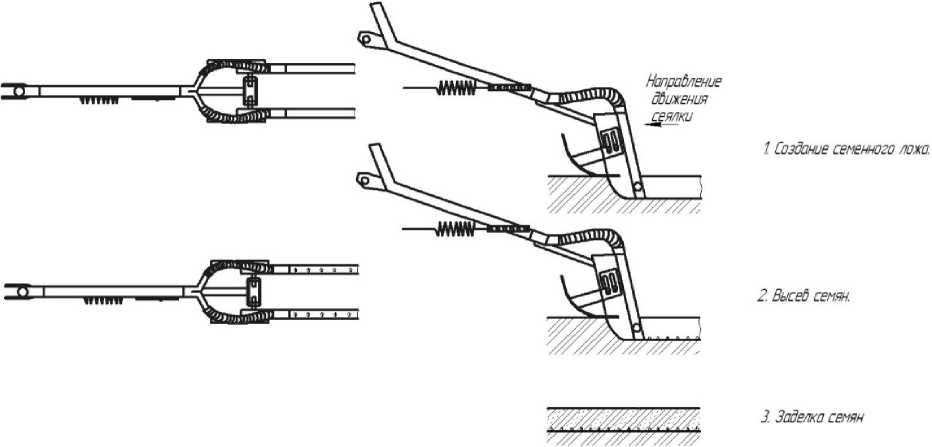 Направление движения сеялки

1. Создание семенного ложа.

2. Высев семян.

3. Заделка семян