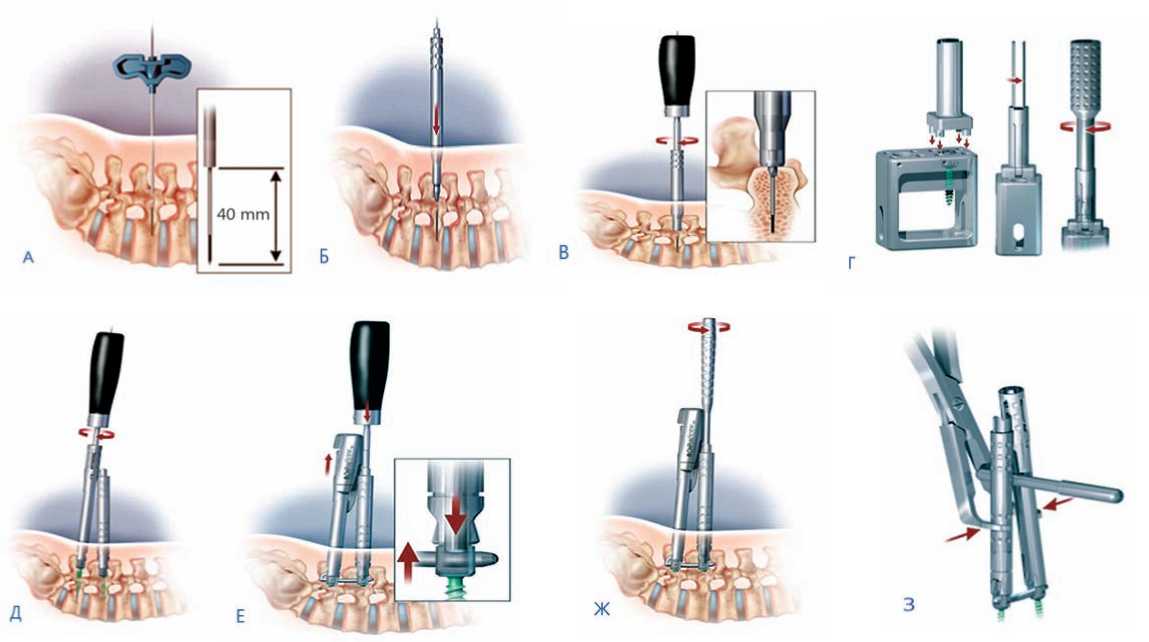 40 mm
А
Б
В
Г
Д
Е
Ж
З