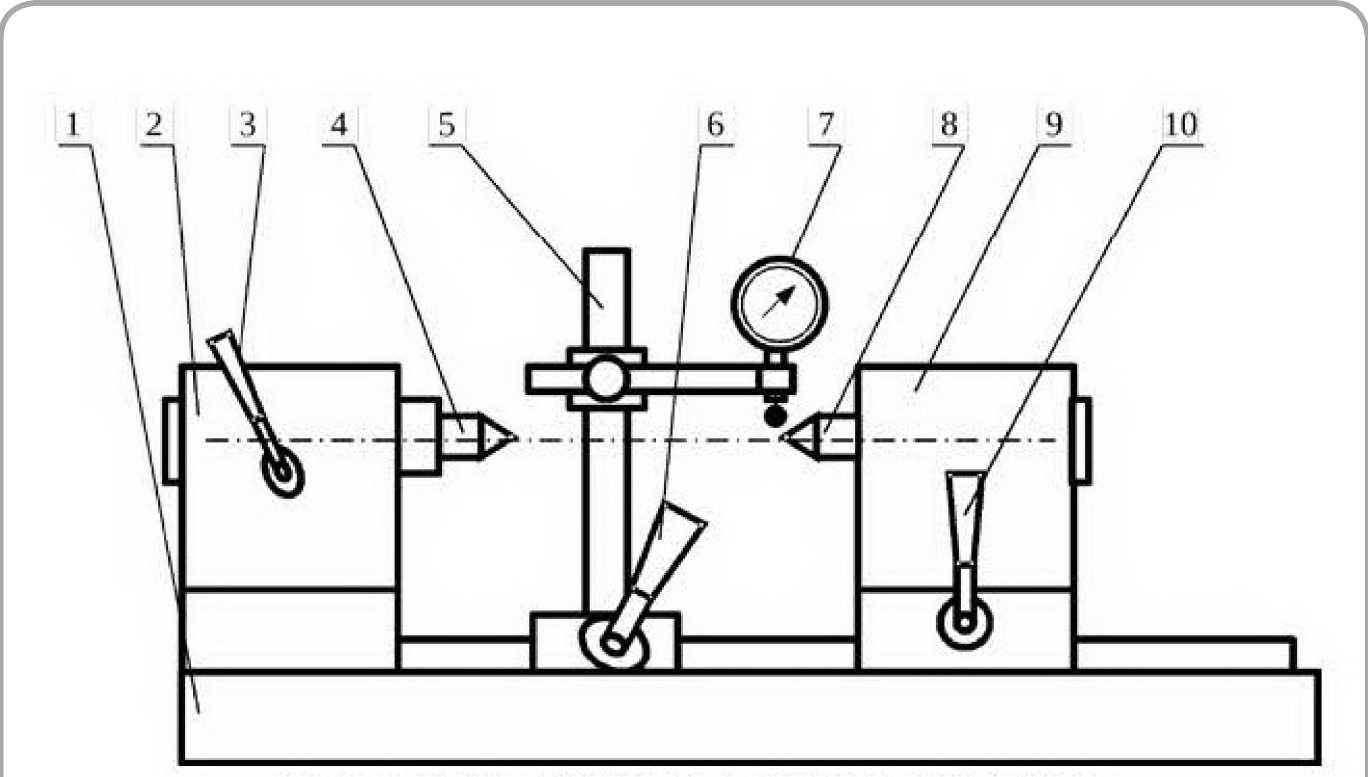 1 2 3 4 5 6 7 8 9 10