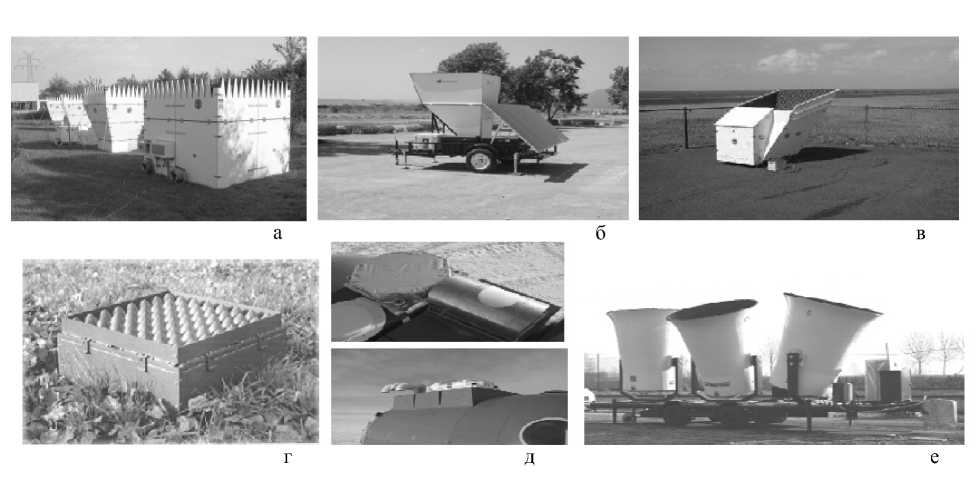 а

б

в

г

д

е