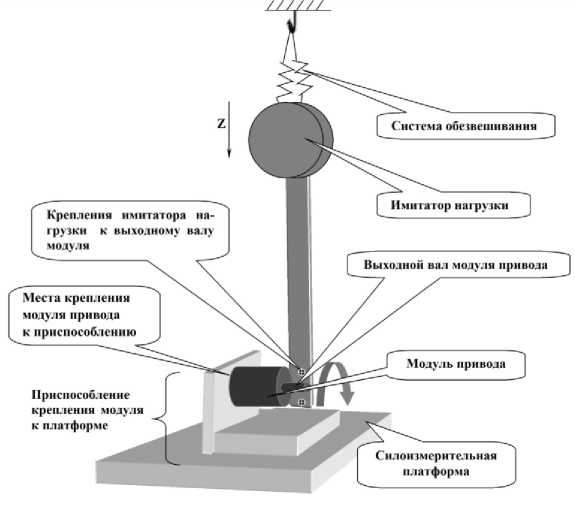 Z

Система обезвешивания

Имитатор нагрузки

Крепления имитатора нагрузки к выходному валу модуля

Выходной вал модуля привода

Места крепления модуля привода к приспособлению

Модуль привода

Приспособление крепления модуля к платформе

Силоизмерительная платформа