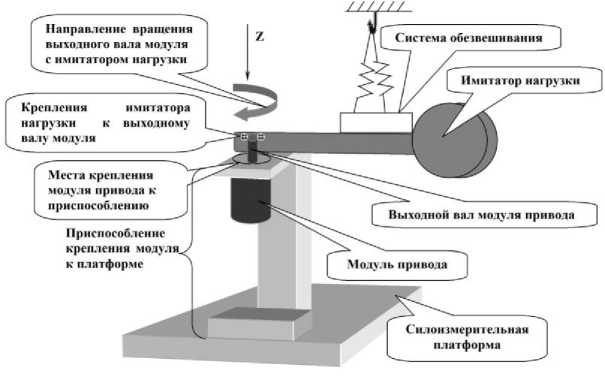 Направление вращения выходного вала модуля с имитатором нагрузки

Z

Система обезвешивания

Имитатор нагрузки

Крепления имитатора нагрузки к выходному валу модуля

Места крепления модуля привода к приспособлению

Выходной вал модуля привода

Приспособление крепления модуля к платформе

Модуль привода

Силоизмерительная платформа