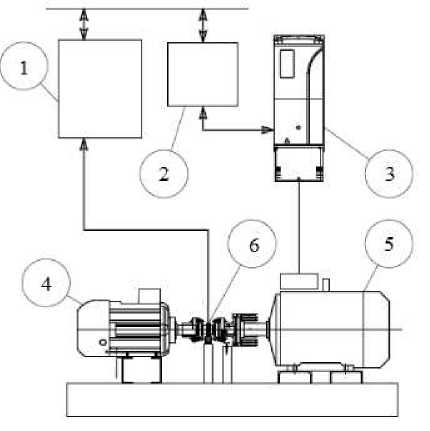 1
2
3
6
5
4