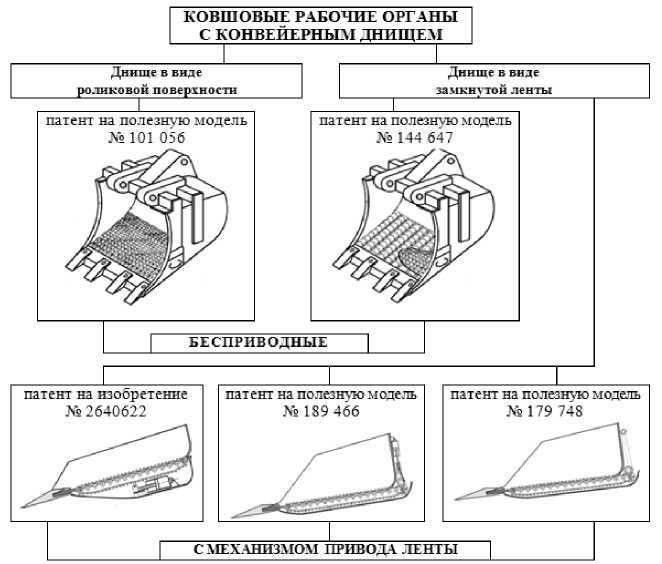 КОВШОВЫЕ РАБОЧИЕ ОРГАНЫ
С КОНВЕЙЕРНЫМ ДНИЩЕМ

Днище в виде
роликовой поверхности

Днище в виде
замкнутой ленты

патент на полезную модель
№ 101 056

патент на полезную модель
№ 144 647

БЕСПРИВОДНЫЕ

патент на изобретение
№ 2640622

патент на полезную модель
№ 189 466

патент на полезную модель
№ 179 748

С МЕХАНИЗМОМ ПРИВОДА ЛЕНТЫ