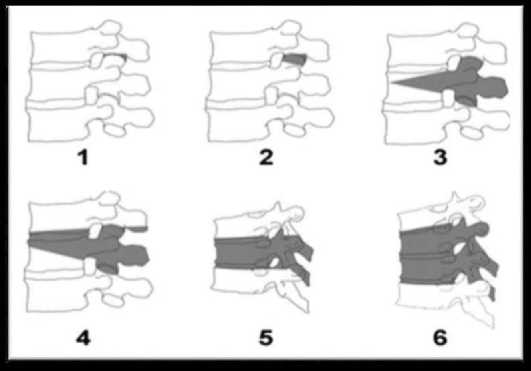 1

2

3

4

5

6