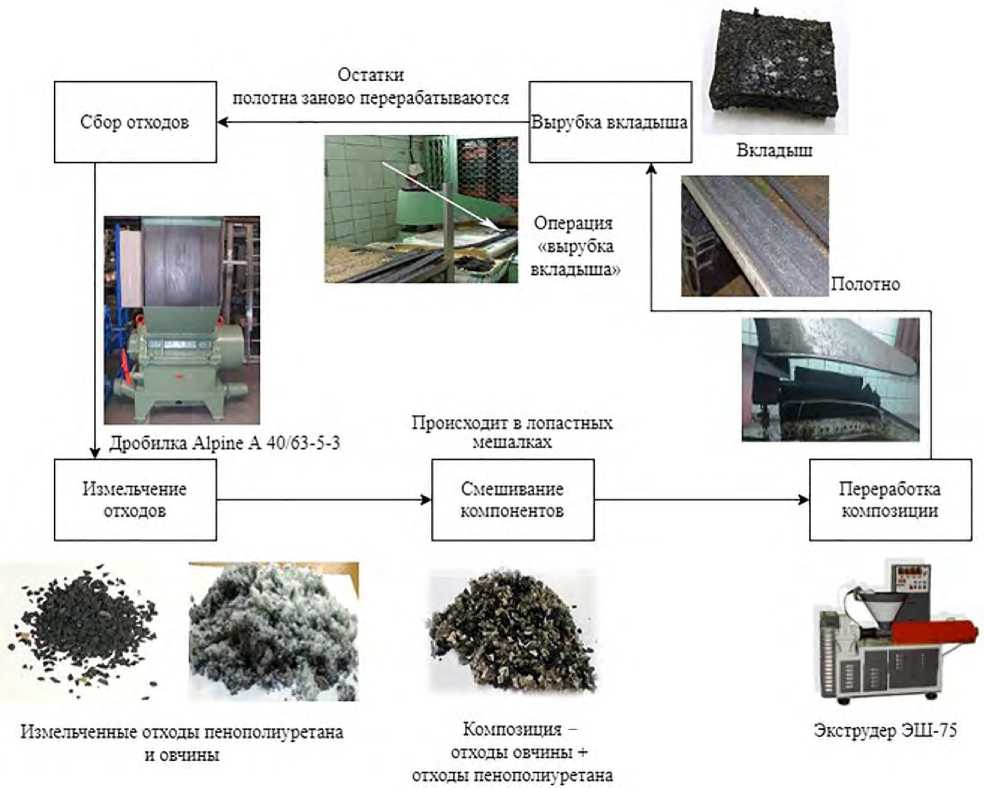 Остатки
полотна заново перерабатываются

Сбор отходов

Вырубка вкладыша

Вкладыш

Операция «вырубка вкладыша»

Полотно

Дробилка Alpine A 40/63-5-3

Происходит в лопастных мешалках

Измельчение отходов

Смешивание компонентов

Переработка композиции

Измельченные отходы пенополиуретана и овчины

Композиция – отходы овчины + отходы пенополиуретана

Экструдер ЭШ-75