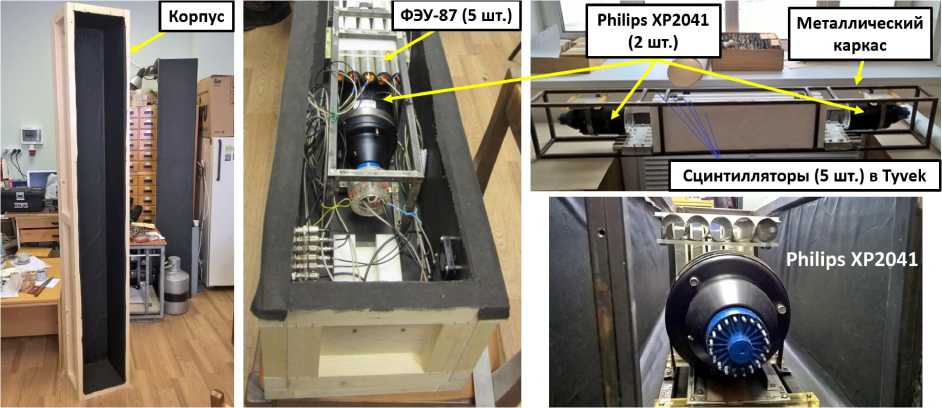 Корпус

ФЭУ-87 (5 шт.)

Philips XP2041 (2 шт.)

Металлический каркас

Сцинтилляторы (5 шт.) в Tyvek

Philips XP2041