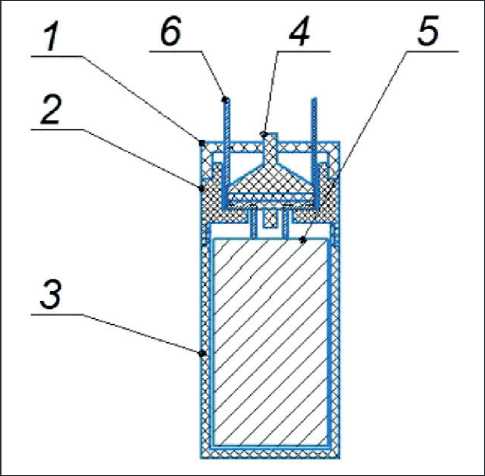 1
6
4
5
2
3