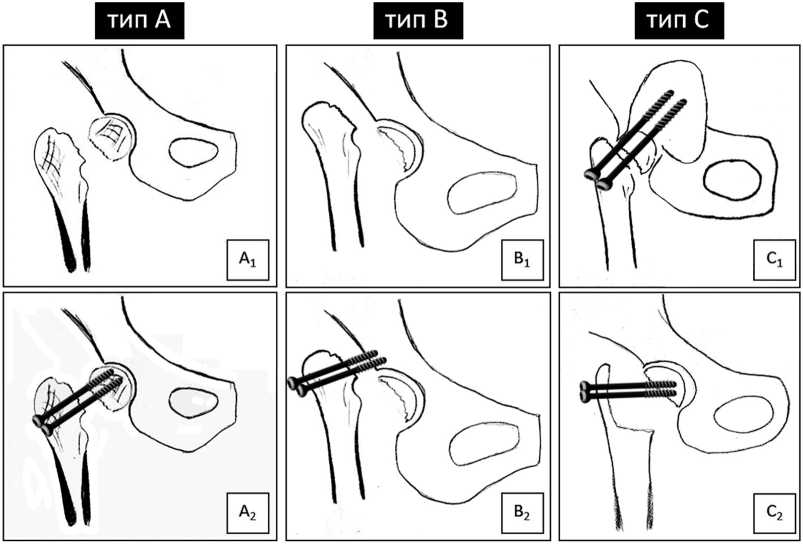 тип A

тип B

тип C

$A_1$

$B_1$

$C_1$

$A_2$

$B_2$

$C_2$