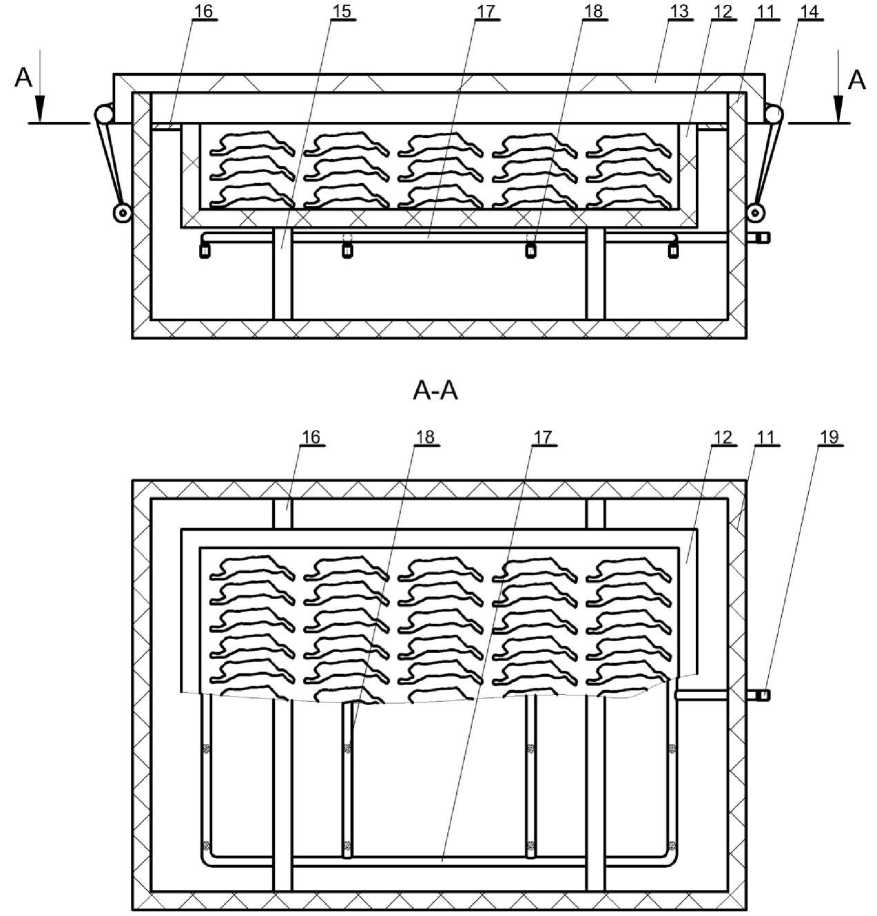 16
15
17
18
13
12
11
14
A
A

A-A

16
18
17
12
11
19