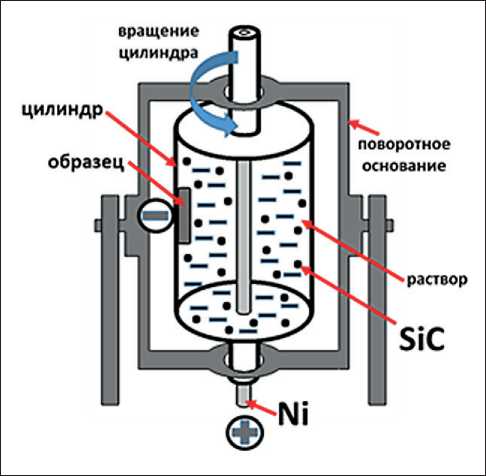 вращение цилиндра

цилиндр

образец

поворотное основание

раствор

SiC

Ni