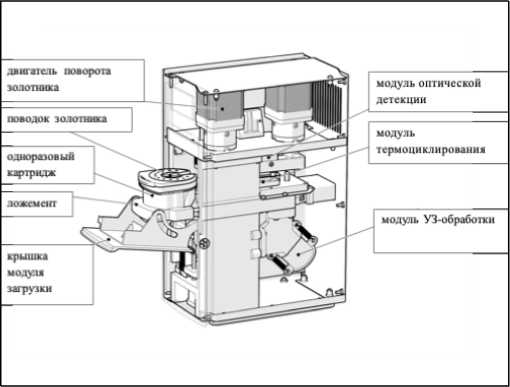 двигатель поворота золотника

поводок золотника

одноразовый картридж

ложемент

крышка модуля загрузки

модуль оптической детекции

модуль термоциклирования

модуль УЗ-обработки