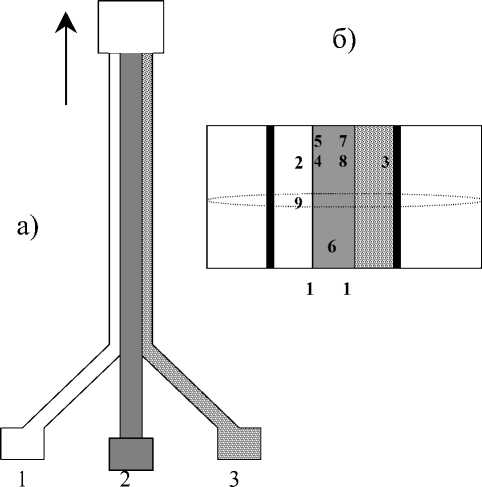 б)

5 7
2 4 8 3
9
6

1 1

а)

1 2 3