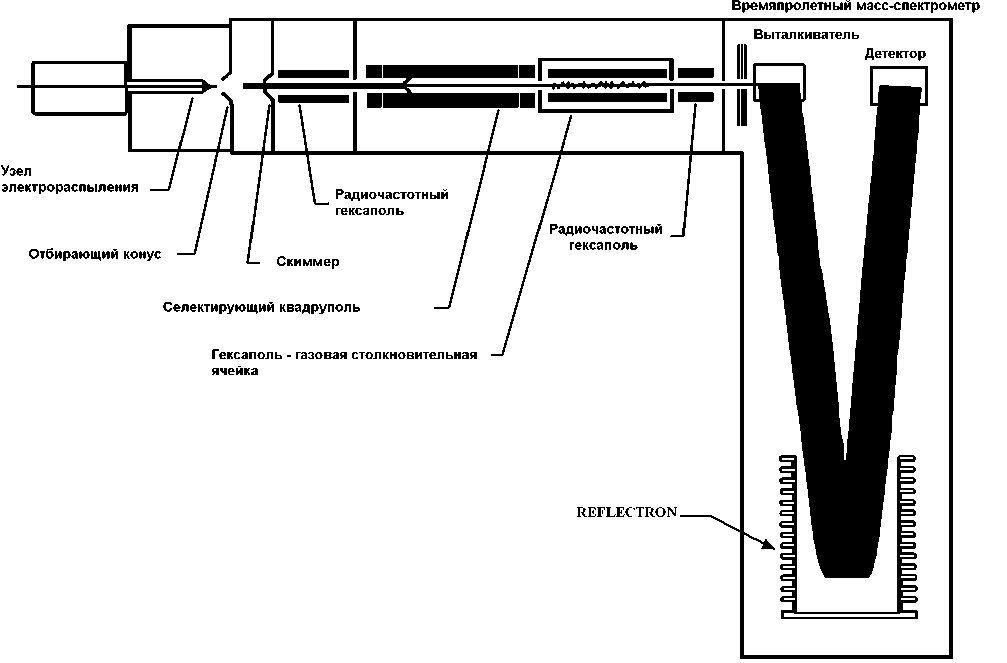 Времяпролетный масс-спектрометр

Выталкиватель

Детектор

Узел электрораспыления

Радиочастотный гексаполь

Радиочастотный гексаполь

Отбирающий конус

Скиммер

Селектирующий квадруполь

Гексаполь - газовая столкновительная ячейка

REFLECTRON