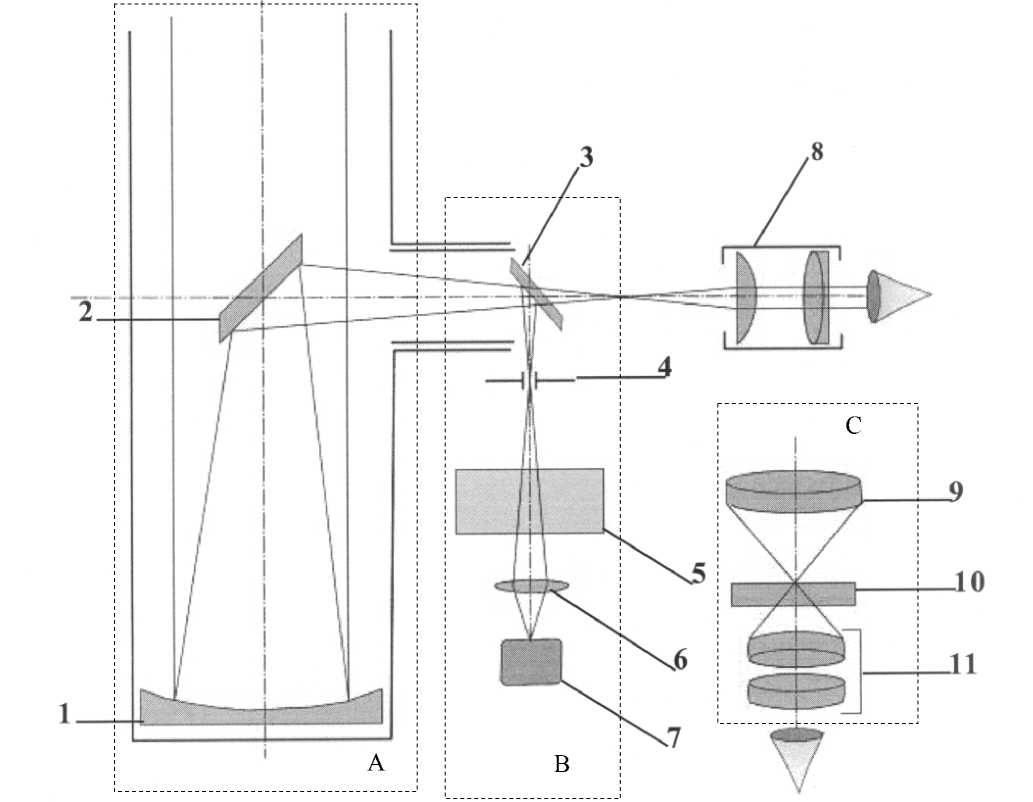 3
8
2
4
C
9
5
10
6
11
1
7
A
B