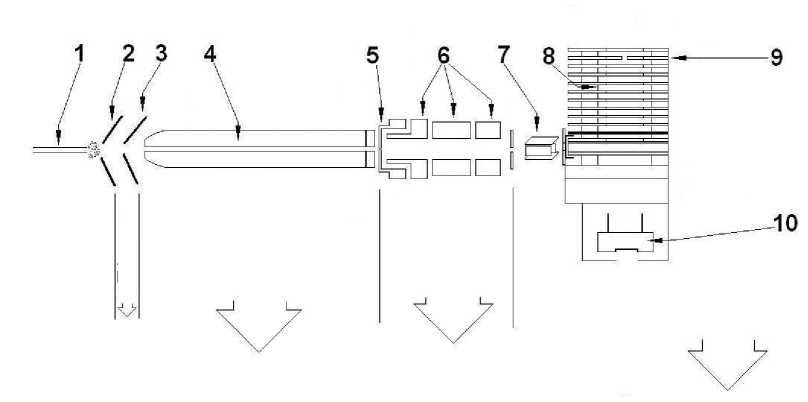 1 2 3 4 5 6 7 8 9 10