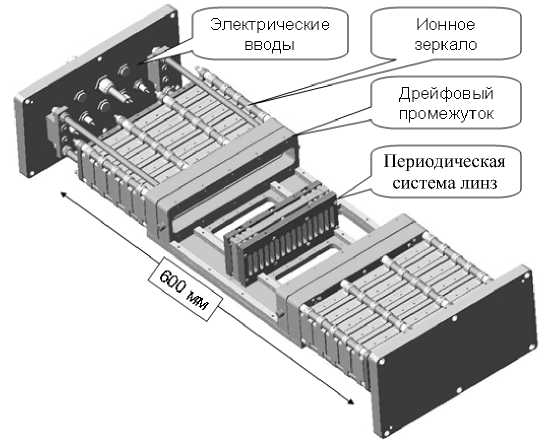 Электрические вводы

Ионное зеркало

Дрейфовый промежуток

Периодическая система линз

600 мм