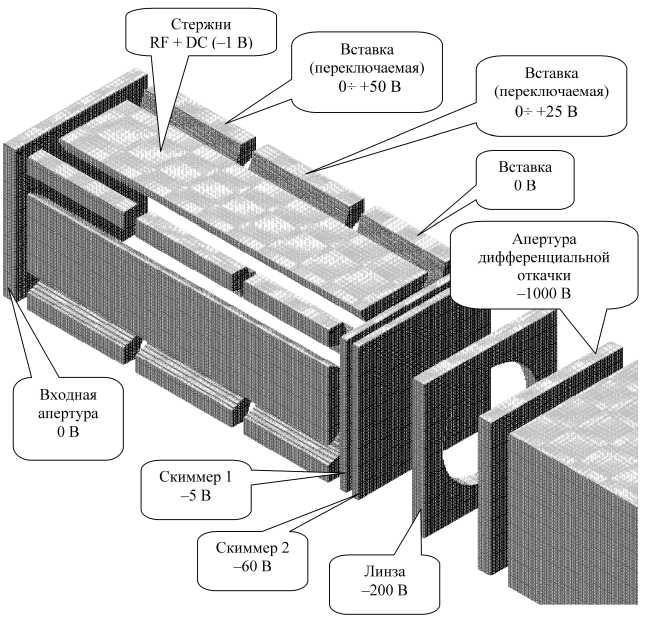 Стержни
RF + DC (–1 В)

Вставка
(переключаемая)
0÷ +50 В

Вставка
(переключаемая)
0÷ +25 В

Вставка
0 В

Апертура
дифференциальной
откачки
–1000 В

Входная
апертура
0 В

Скиммер 1
–5 В

Скиммер 2
–60 В

Линза
–200 В