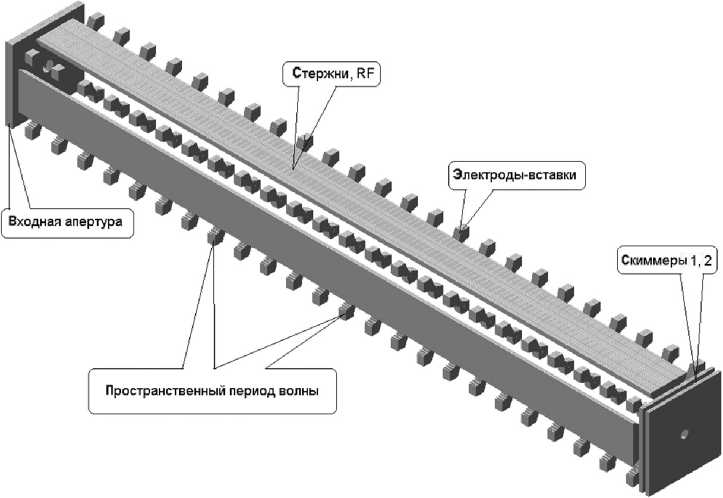 Стержни, RF

Электроды-вставки

Входная апертура

Скиммеры 1, 2

Пространственный период волны