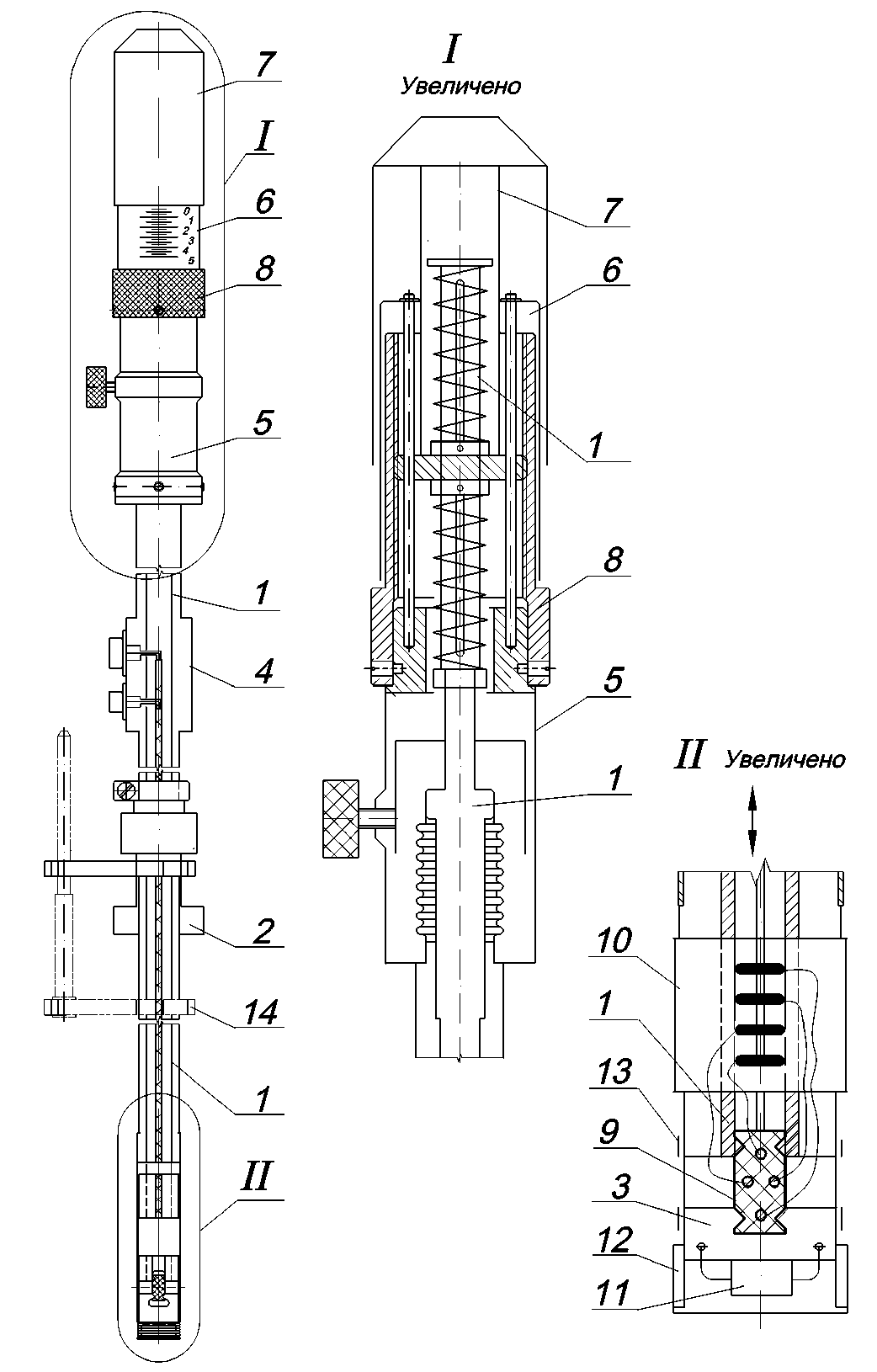 7
I
0 1 2 3 4 5
6
8
5
1
4
2
14
1
II

I
Увеличено
7
6
1
8
5
1

II Увеличено
10
1
13
9
3
12
11