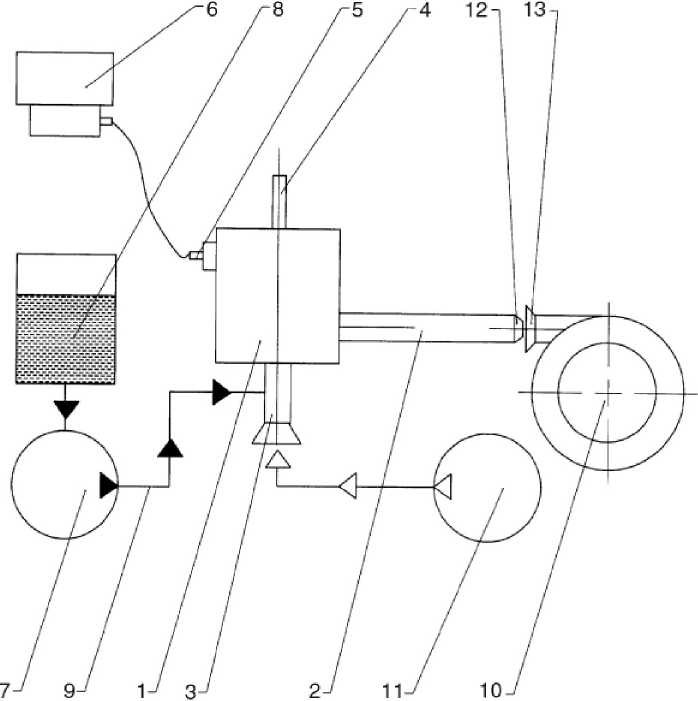 6
8
5
4
12
13
7
9
1
3
2
11
10