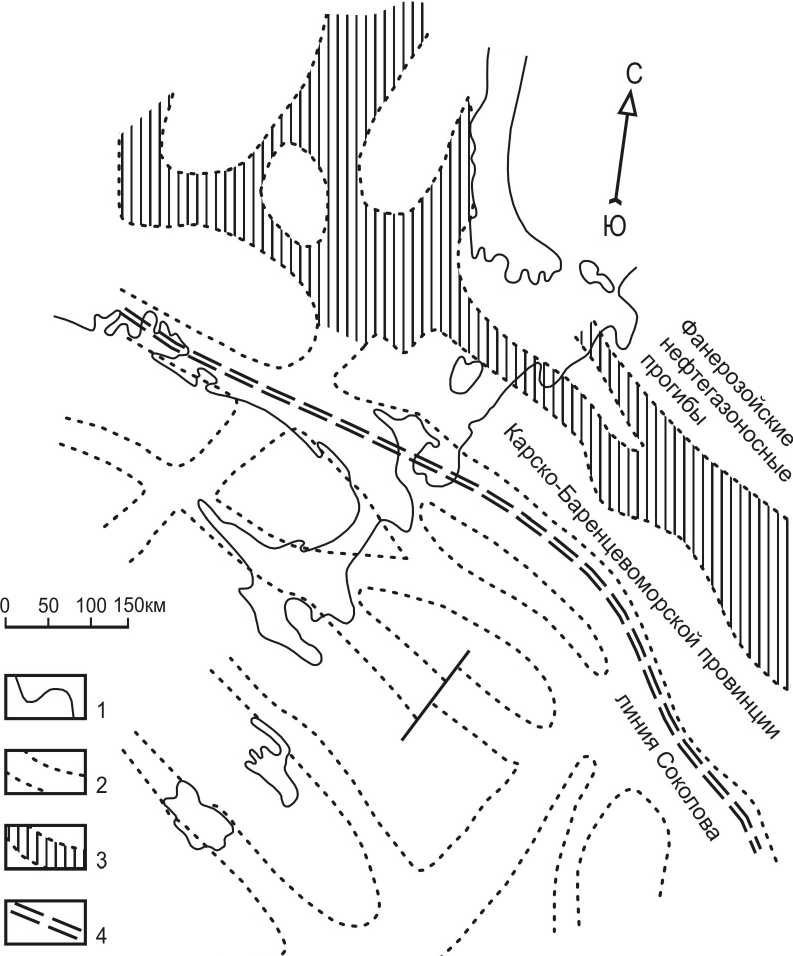 С
Ю
Фанерозойские нефтегазоносные прогибы
Карско-Баренцевоморской провинции
линия Соколова
0 50 100 150км
1
2
3
4