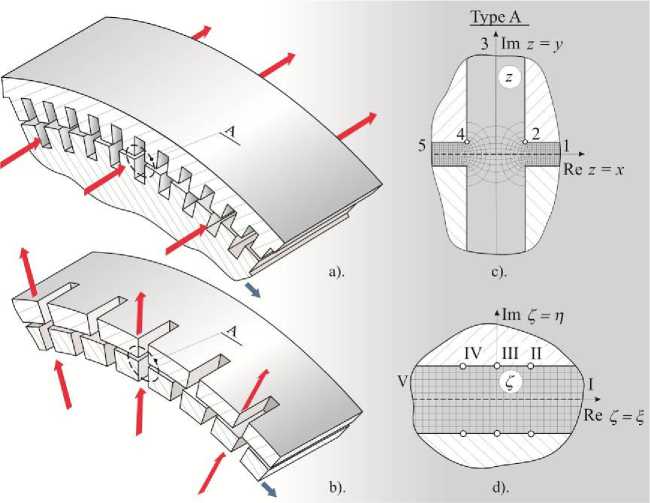 A

a).

A

b).

Type A

3 Im $z = y$

$z$

5 4 2 1

Re $z = x$

c).

Im $\zeta = \eta$

IV III II

V $\zeta$ I

Re $\zeta = \xi$

d).