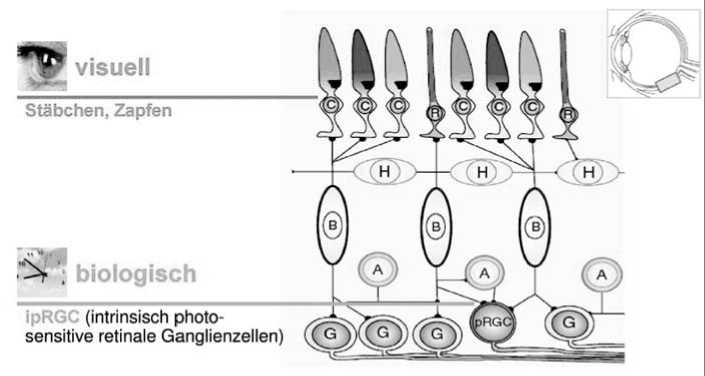 visuell

Stäbchen, Zapfen

biologisch

ipRGC (intrinsisch photosensitive retinale Ganglienzellen)

C C C R C C C R

H H H

B B B

A A A

G G G pRGC G