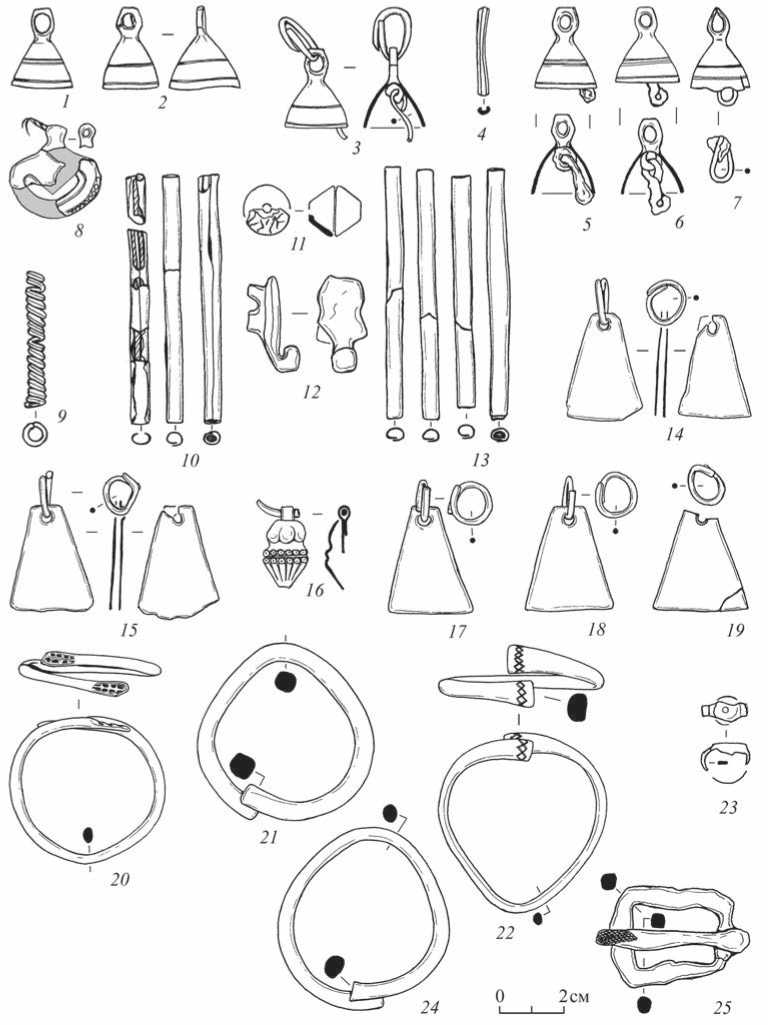 1 2 3 4 5 6 7 8 9 10 11 12 13 14 15 16 17 18 19 20 21 22 23 24 25

0 2 см