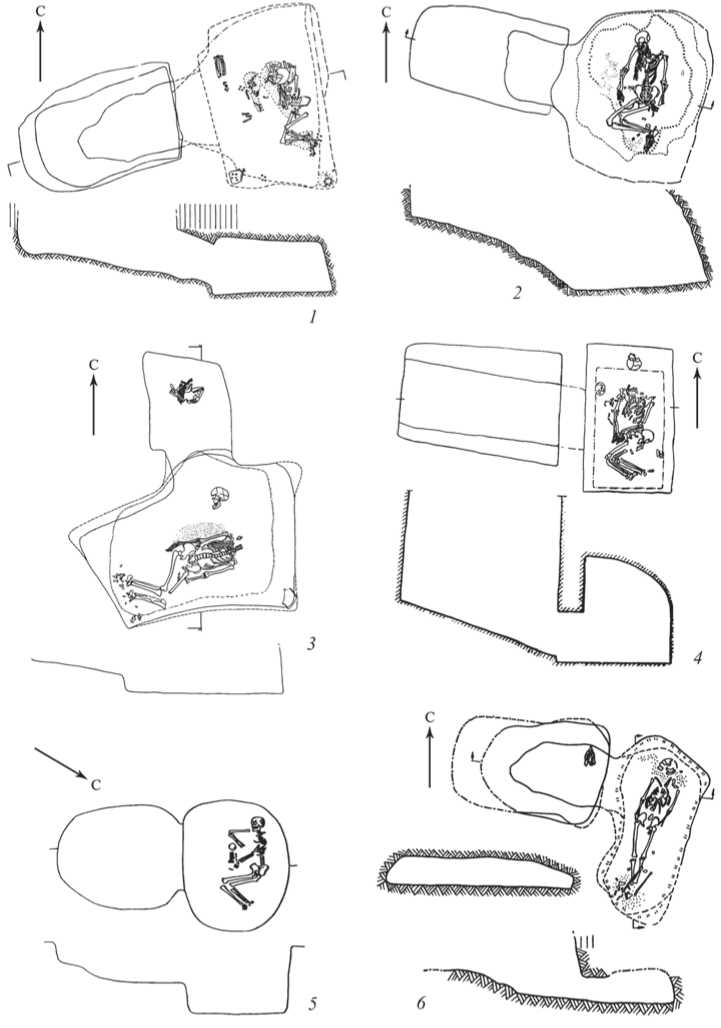 С
С
1
2
С
С
3
4
С
С
5
6