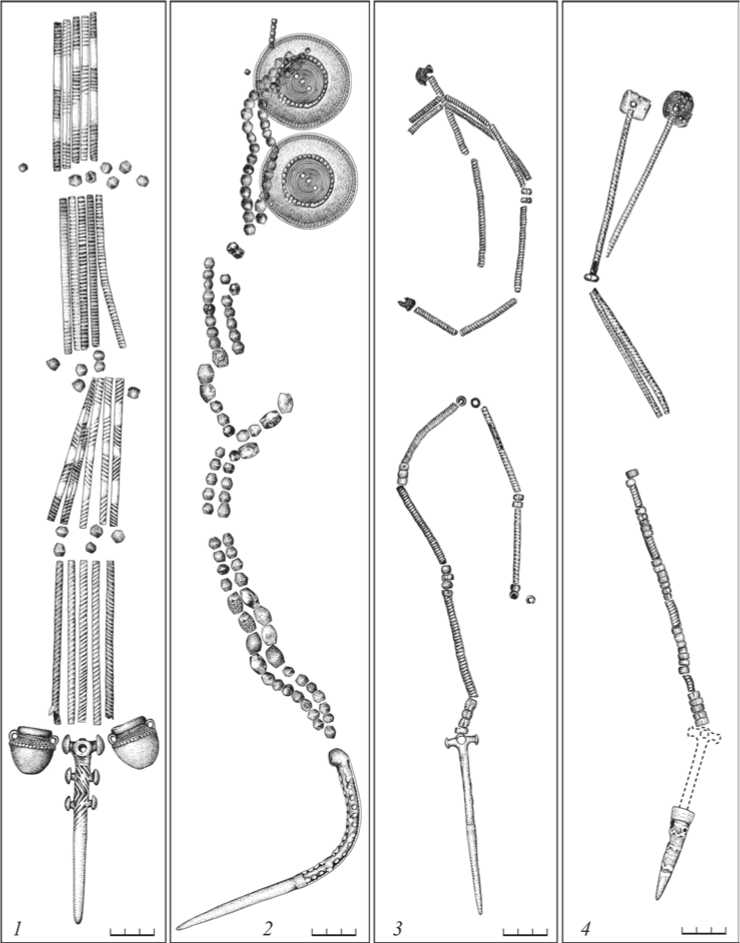 1

2

3

4