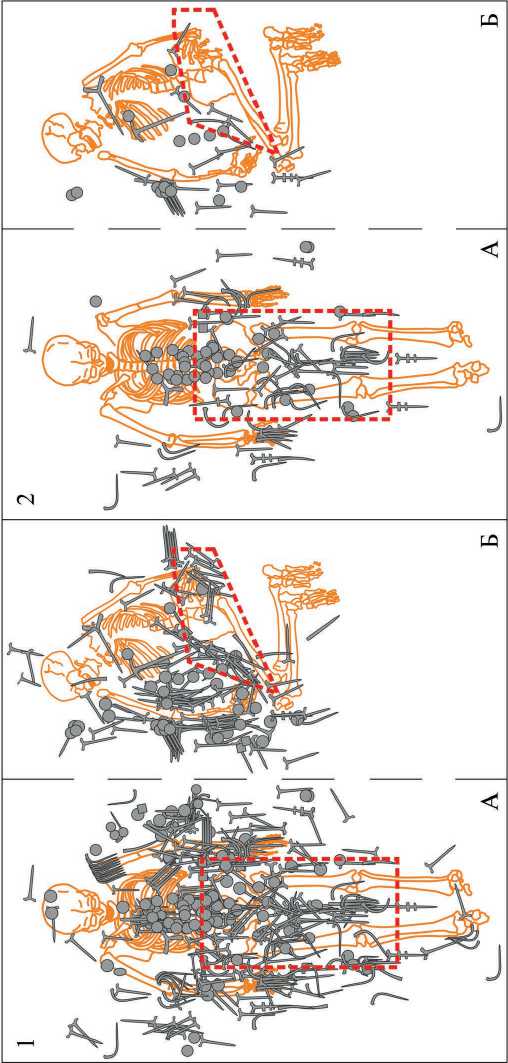 1
А
Б
2
А
Б