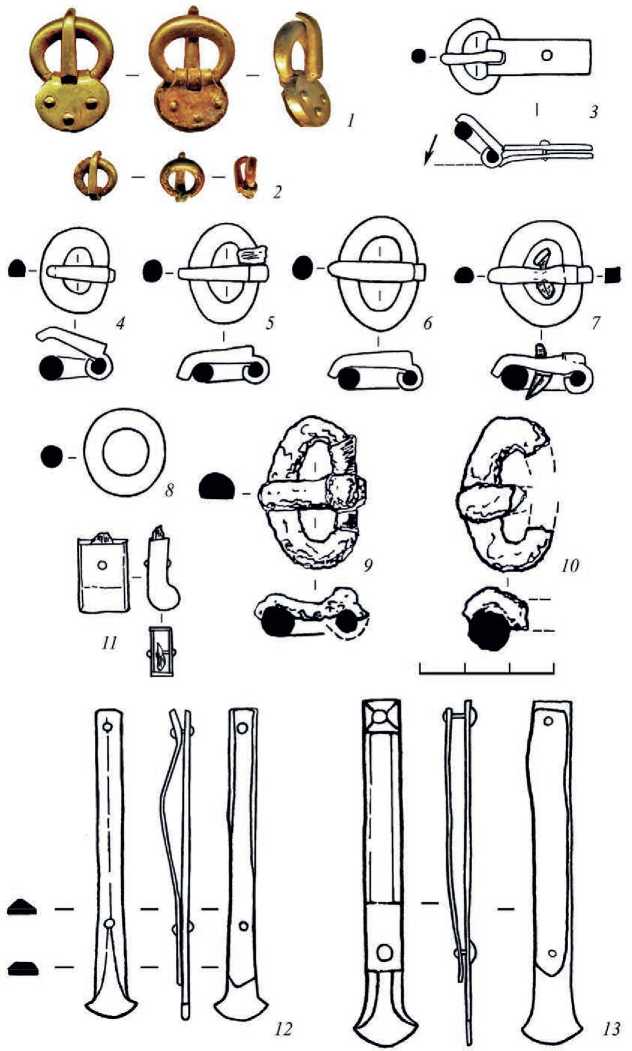 1
2
3
4
5
6
7
8
9
10
11
12
13