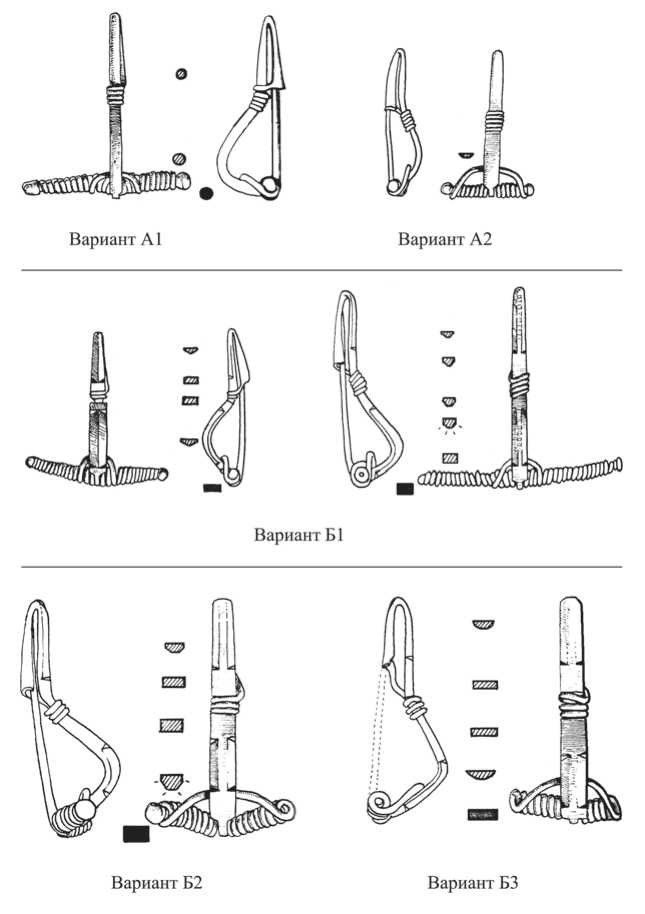 Вариант А1

Вариант А2

Вариант Б1

Вариант Б2

Вариант Б3