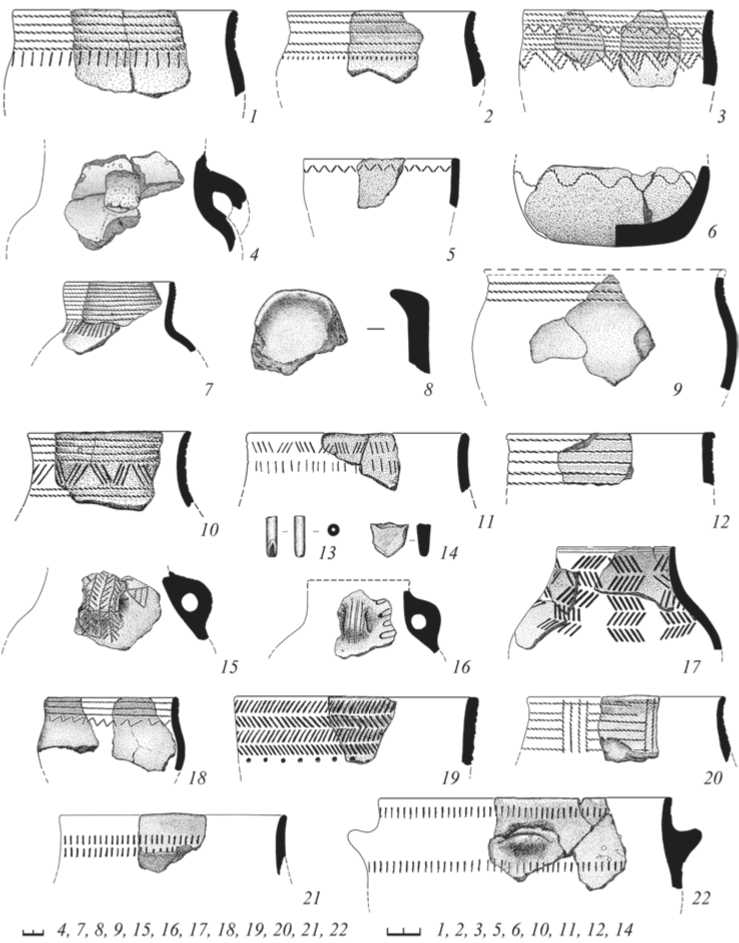 1
2
3
4
5
6
7
8
9
10
11
12
13
14
15
16
17
18
19
20
21
22

4, 7, 8, 9, 15, 16, 17, 18, 19, 20, 21, 22
1, 2, 3, 5, 6, 10, 11, 12, 14