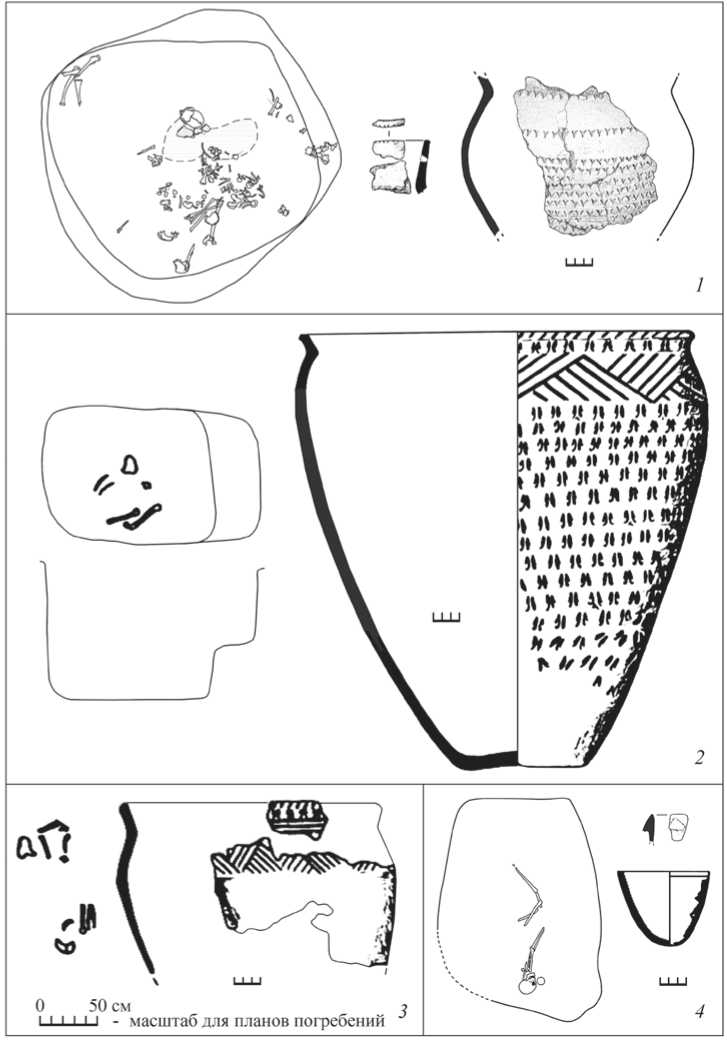 1

2

0 50 см
- масштаб для планов погребений 3

4