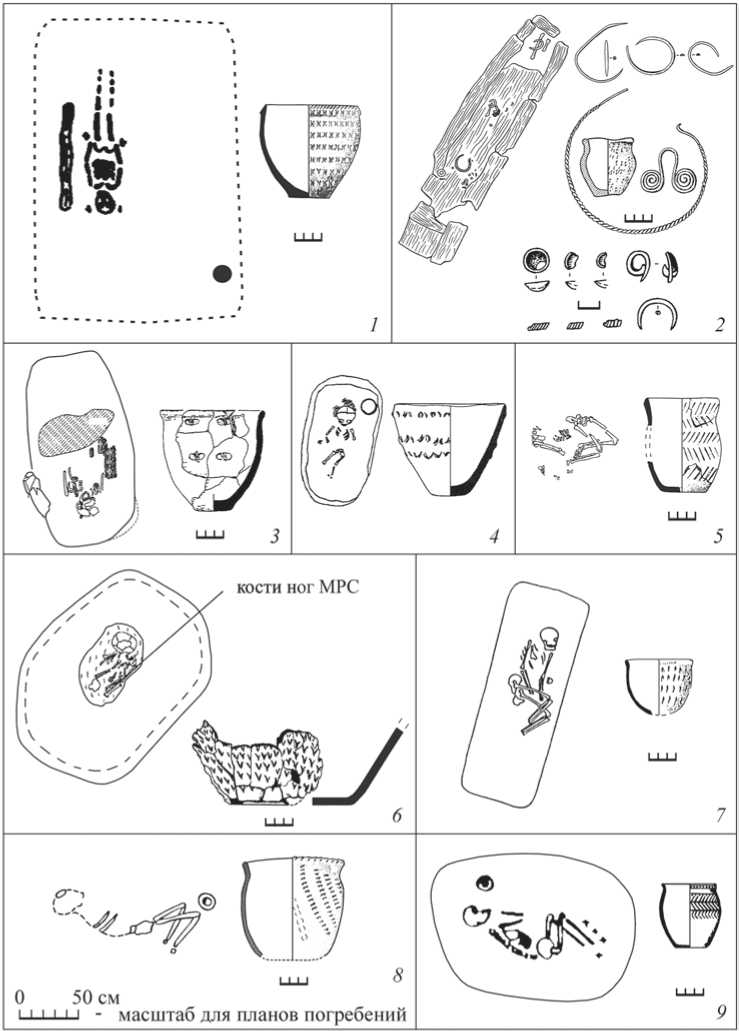 1

2

3

4

5

кости ног МРС

6

7

8

0 50 см
- масштаб для планов погребений

9