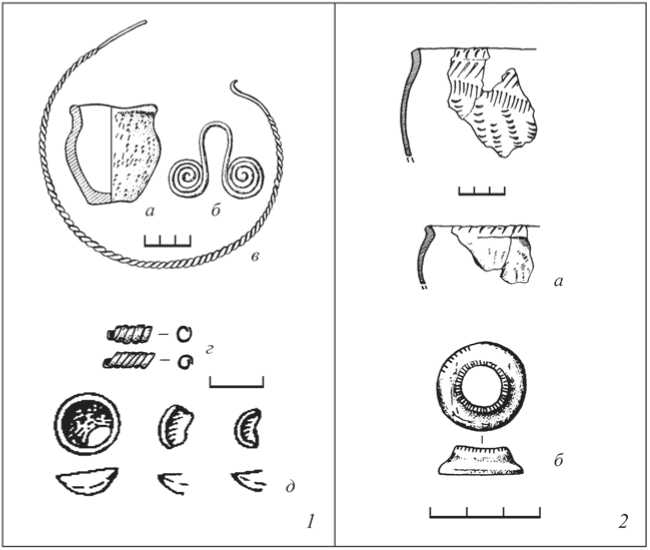 а
б
в
г
д
1
а
б
2