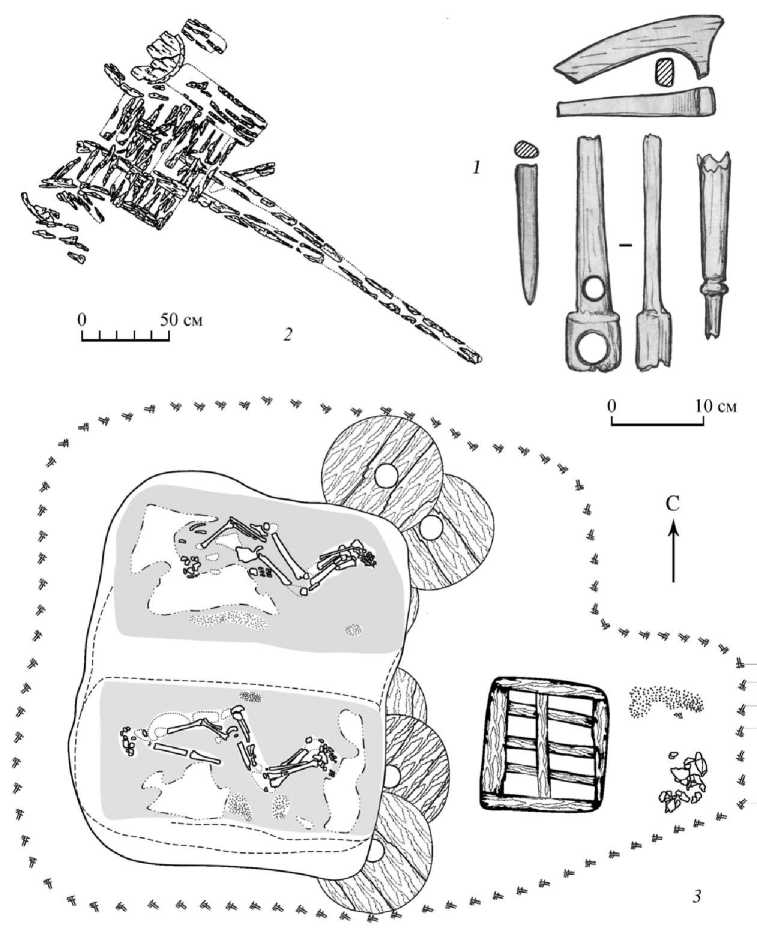 1

0 50 см 2

0 10 см

С

3