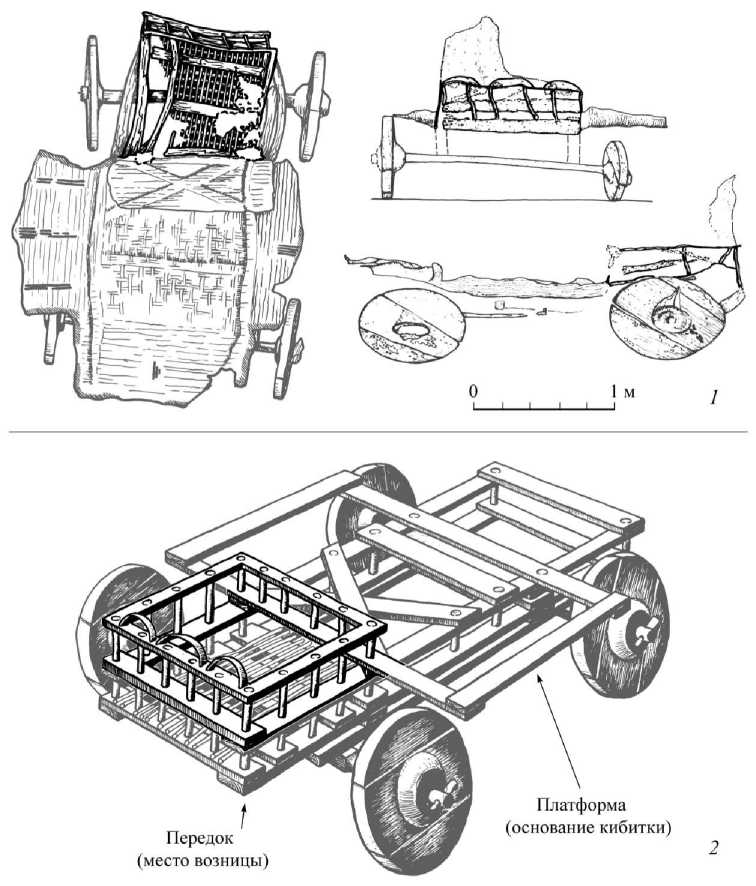 0 1 м

1

Платформа (основание кибитки)

Передок (место возницы)

2