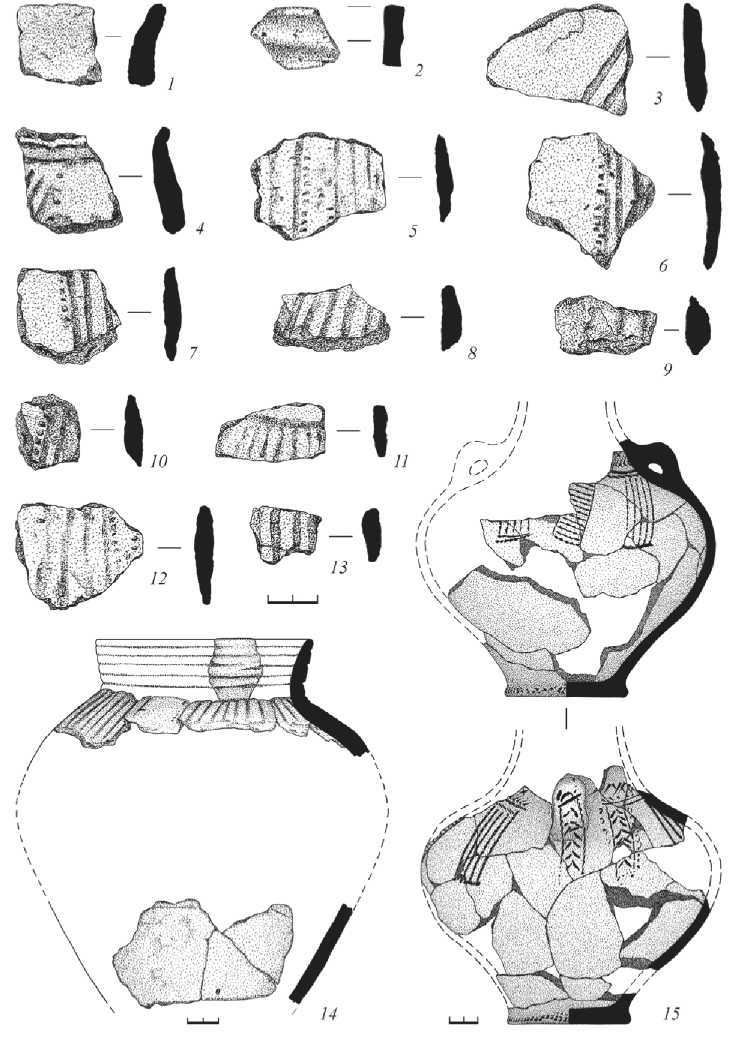 1
2
3
4
5
6
7
8
9
10
11
12
13
14
15