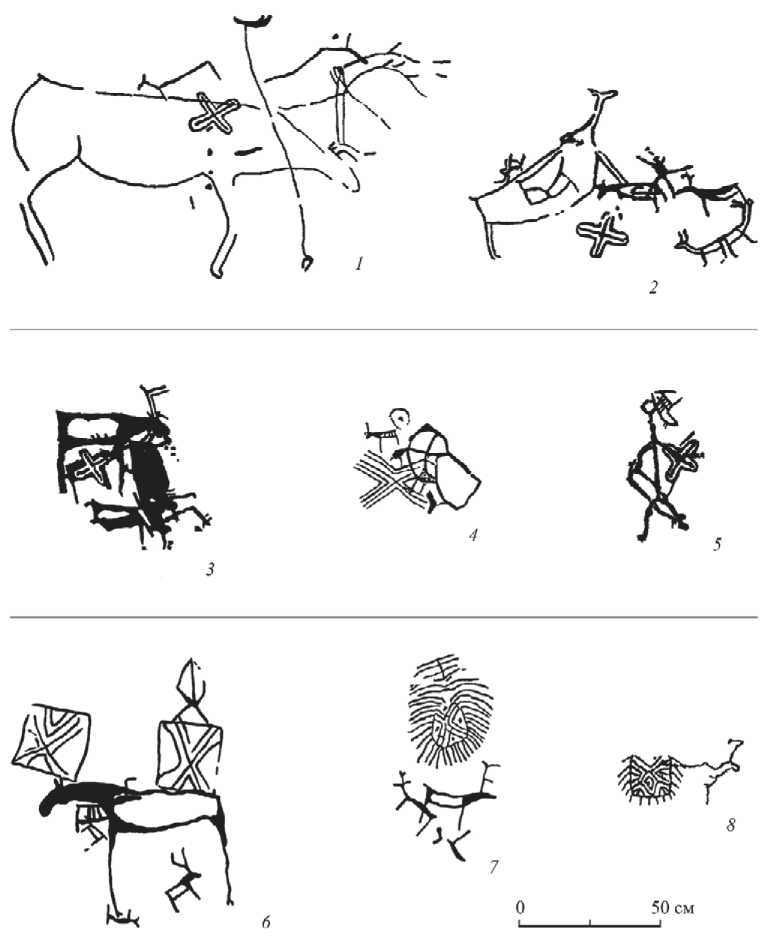 1

2

3

4

5

6

7

8

0

50 см